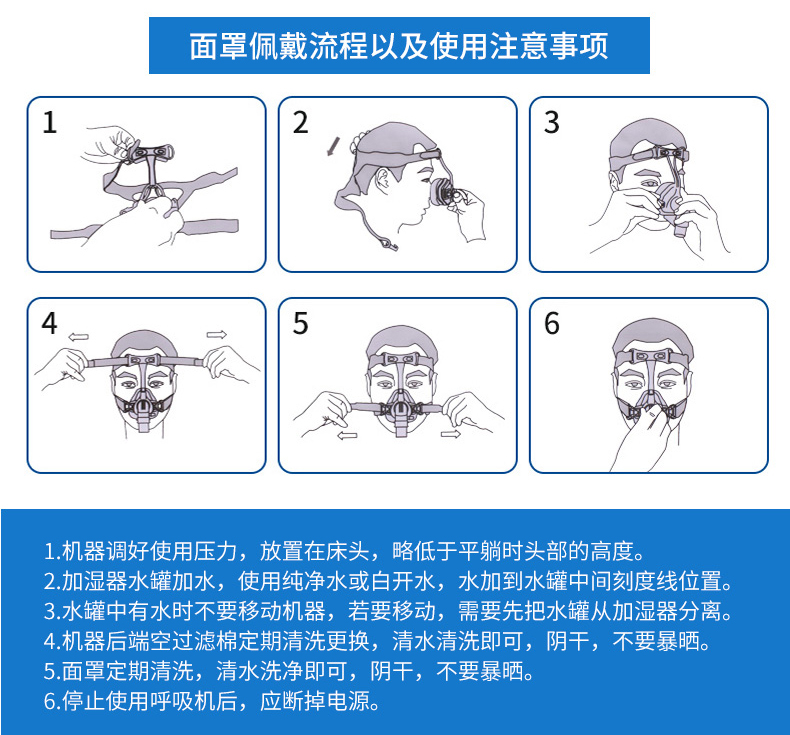 面罩佩戴流程以及使用注意事项

1

2

3

4

5

6

1.机器调好使用压力，放置在床头，略低于平躺时头部的高度。
2.加湿器水罐加水，使用纯净水或白开水，水加到水罐中间刻度线位置。
3.水罐中有水时不要移动机器，若要移动，需要先把水罐从加湿器分离。
4.机器后端空过滤棉定期清洗更换，清水清洗即可，阴干，不要暴晒。
5.面罩定期清洗，清水洗净即可，阴干，不要暴晒。
6.停止使用呼吸机后，应断掉电源。