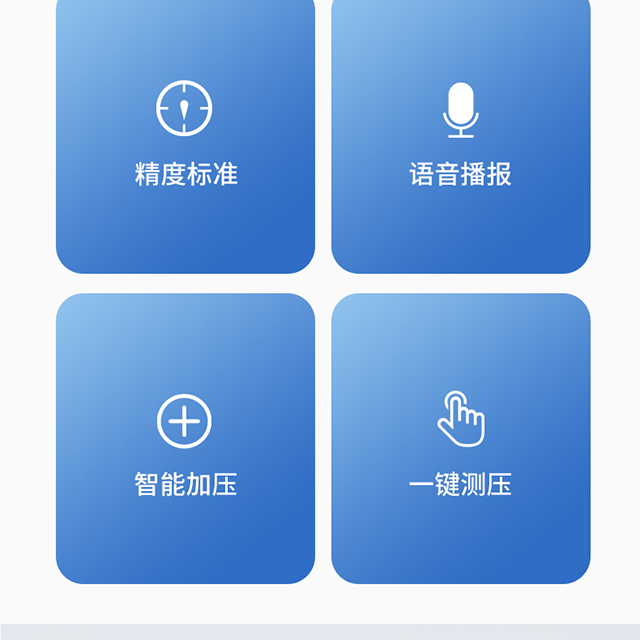 精度标准

语音播报

智能加压

一键测压