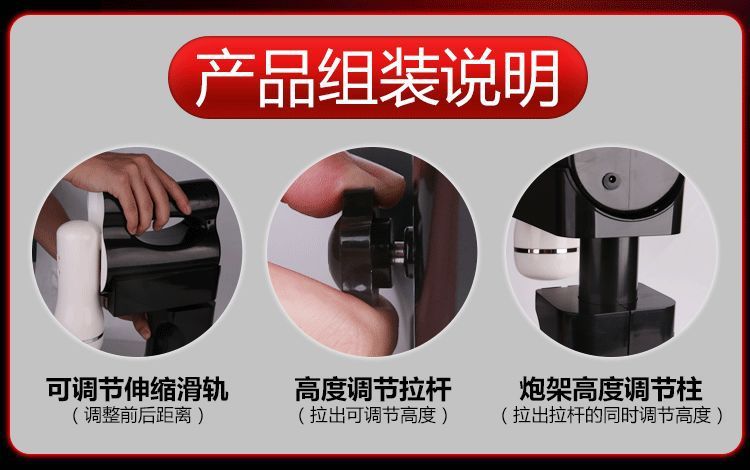 产品组装说明

可调节伸缩滑轨
（调整前后距离）

高度调节拉杆
（拉出可调节高度）

炮架高度调节柱
（拉出拉杆的同时调节高度）