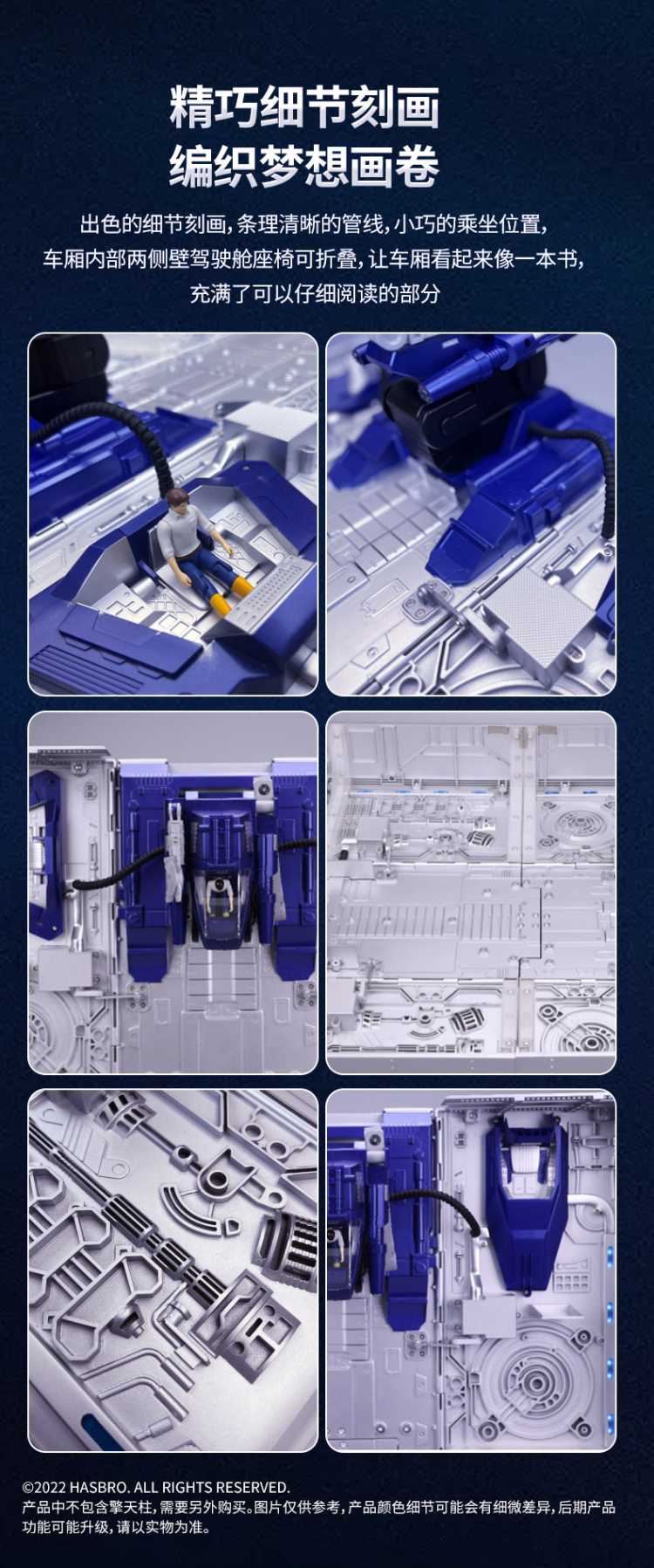 精巧细节刻画
编织梦想画卷

出色的细节刻画，条理清晰的管线，小巧的乘坐位置，车厢内部两侧壁驾驶舱座椅可折叠，让车厢看起来像一本书，充满了可以仔细阅读的部分

©2022 HASBRO. ALL RIGHTS RESERVED.
产品中不包含擎天柱，需要另外购买。图片仅供参考，产品颜色细节可能会有细微差异，后期产品功能可能升级，请以实物为准。