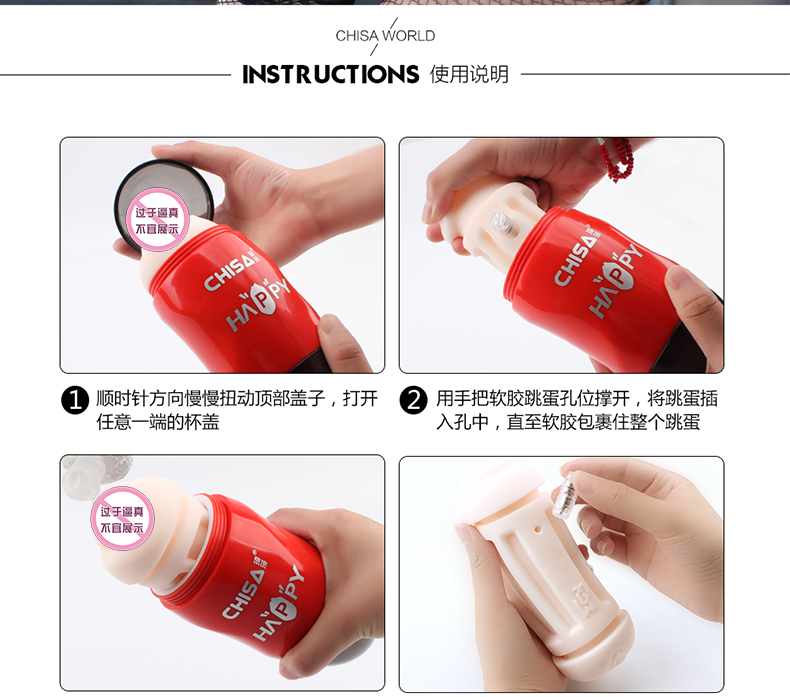 CHISA WORLD

INSTRUCTIONS 使用说明

过于逼真 不宜展示

CHISA HAPPY

CHISA HAPPY

1 顺时针方向慢慢扭动顶部盖子，打开任意一端的杯盖

2 用手把软胶跳蛋孔位撑开，将跳蛋插入孔中，直至软胶包裹住整个跳蛋

过于逼真 不宜展示

CHISA HAPPY