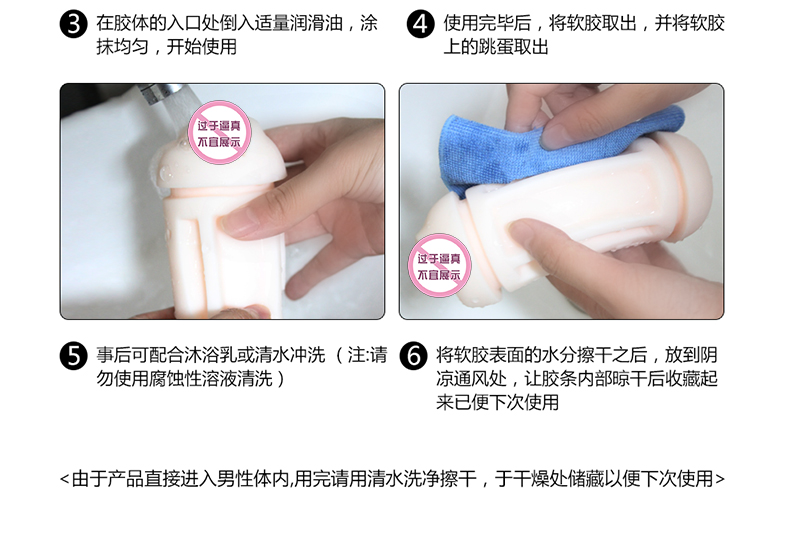 3 在胶体的入口处倒入适量润滑油，涂抹均匀，开始使用

4 使用完毕后，将软胶取出，并将软胶上的跳蛋取出

过于逼真
不宜展示

过于逼真
不宜展示

5 事后可配合沐浴乳或清水冲洗（注:请勿使用腐蚀性溶液清洗）

6 将软胶表面的水分擦干之后，放到阴凉通风处，让胶条内部晾干后收藏起来已便下次使用

<由于产品直接进入男性体内,用完请用清水洗净擦干，于干燥处储藏以便下次使用>