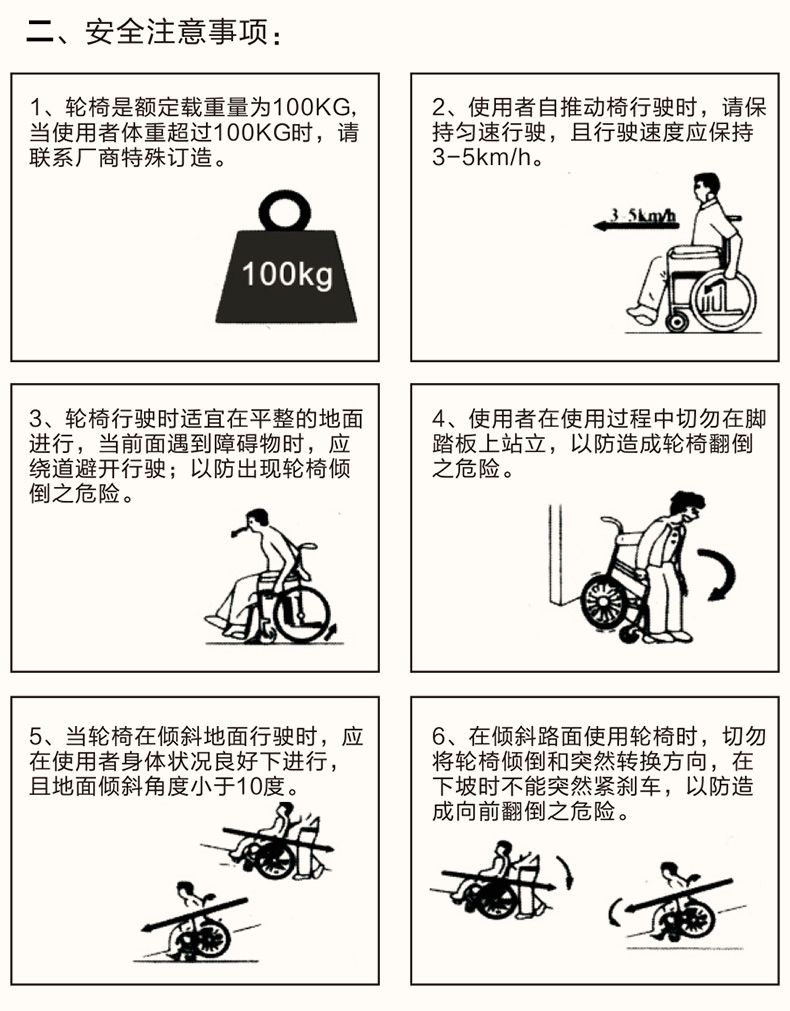 二、安全注意事项：

1、轮椅是额定载重量为100KG，当使用者体重超过100KG时，请联系厂商特殊订造。

100kg

2、使用者自推动椅行驶时，请保持匀速行驶，且行驶速度应保持3-5km/h。

3-5km/h

3、轮椅行驶时适宜在平整的地面进行，当前面遇到障碍物时，应绕道避开行驶；以防出现轮椅倾倒之危险。

4、使用者在使用过程中切勿在脚踏板上站立，以防造成轮椅翻倒之危险。

5、当轮椅在倾斜地面行驶时，应在使用者身体状况良好下进行，且地面倾斜角度小于10度。

6、在倾斜路面使用轮椅时，切勿将轮椅倾倒和突然转换方向，在下坡时不能突然紧刹车，以防造成向前翻倒之危险。