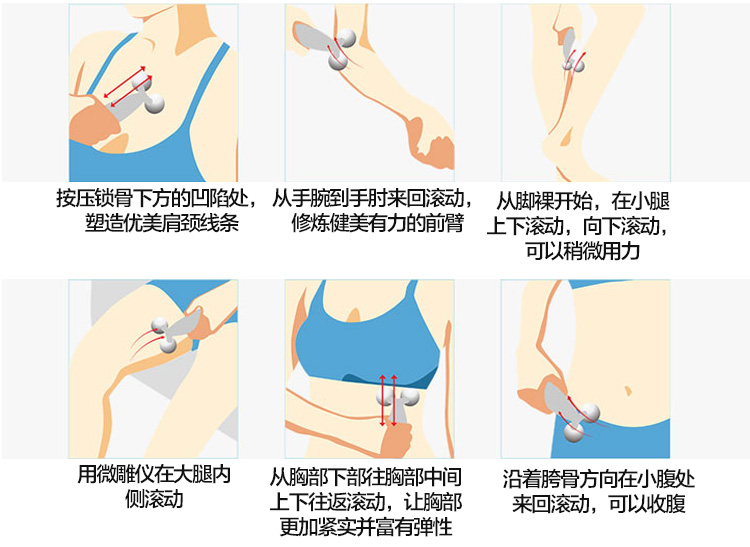 按压锁骨下方的凹陷处，塑造优美肩颈线条

从手腕到手肘来回滚动，修炼健美有力的前臂

从脚裸开始，在小腿上下滚动，向下滚动，可以稍微用力

用微雕仪在大腿内侧滚动

从胸部下部往胸部中间上下往返滚动，让胸部更加紧实并富有弹性

沿着胯骨方向在小腹处来回滚动，可以收腹