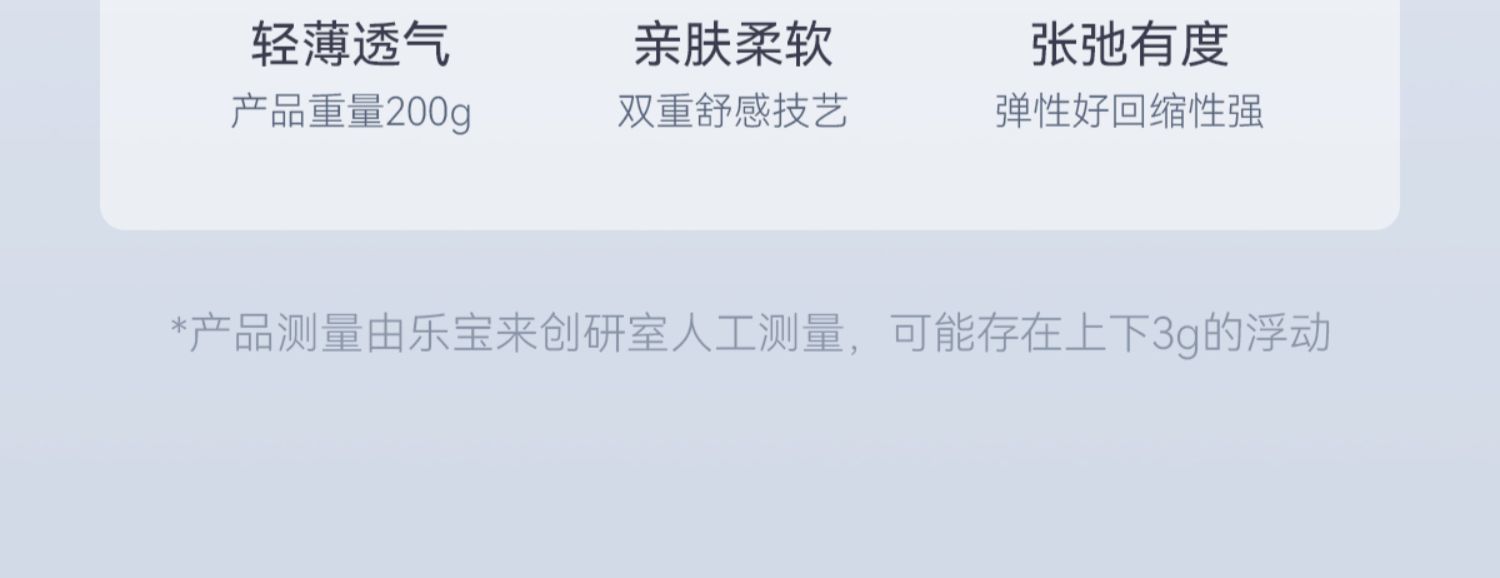 轻薄透气
产品重量200g

亲肤柔软
双重舒感技艺

张弛有度
弹性好回缩性强

*产品测量由乐宝来创研室人工测量，可能存在上下3g的浮动