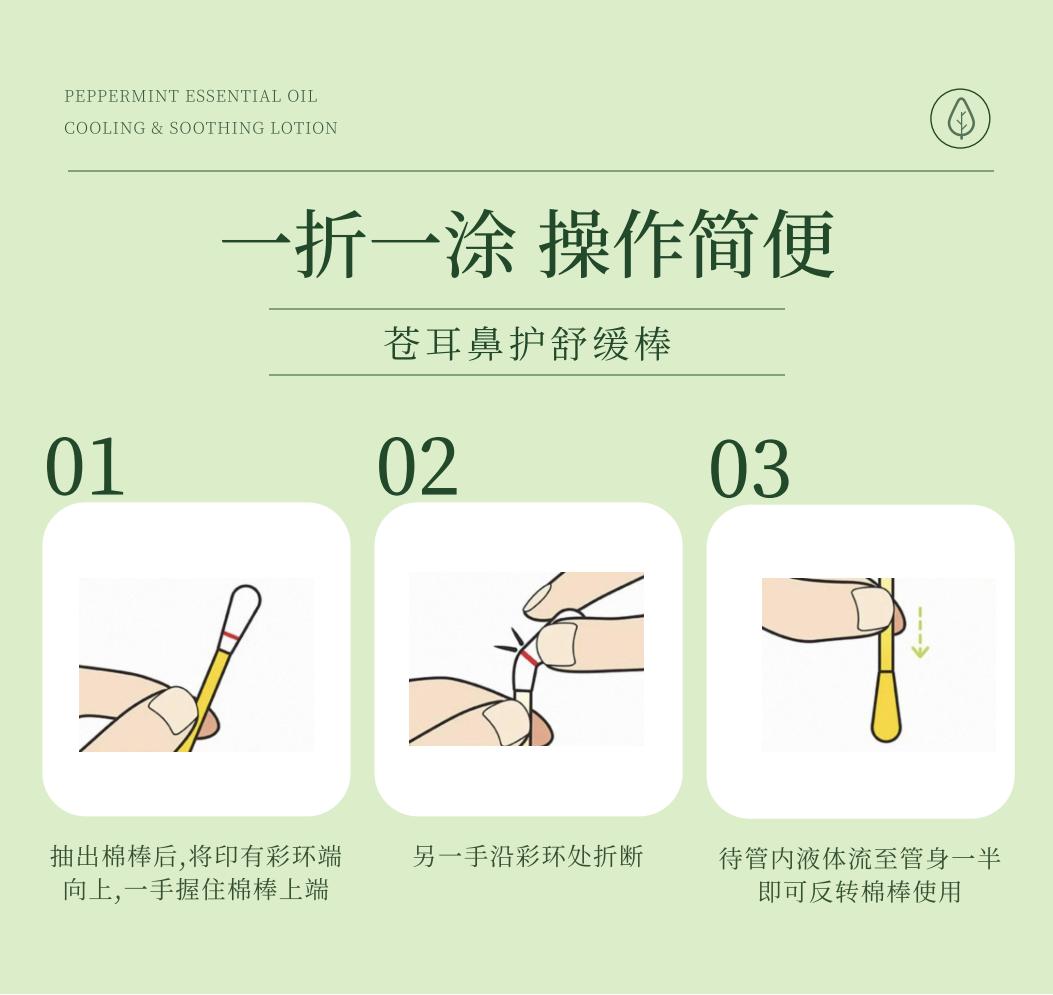 PEPPERMINT ESSENTIAL OIL
COOLING & SOOTHING LOTION

一折一涂 操作简便

苍耳鼻护舒缓棒

01

抽出棉棒后,将印有彩环端向上,一手握住棉棒上端

02

另一手沿彩环处折断

03

待管内液体流至管身一半即可反转棉棒使用