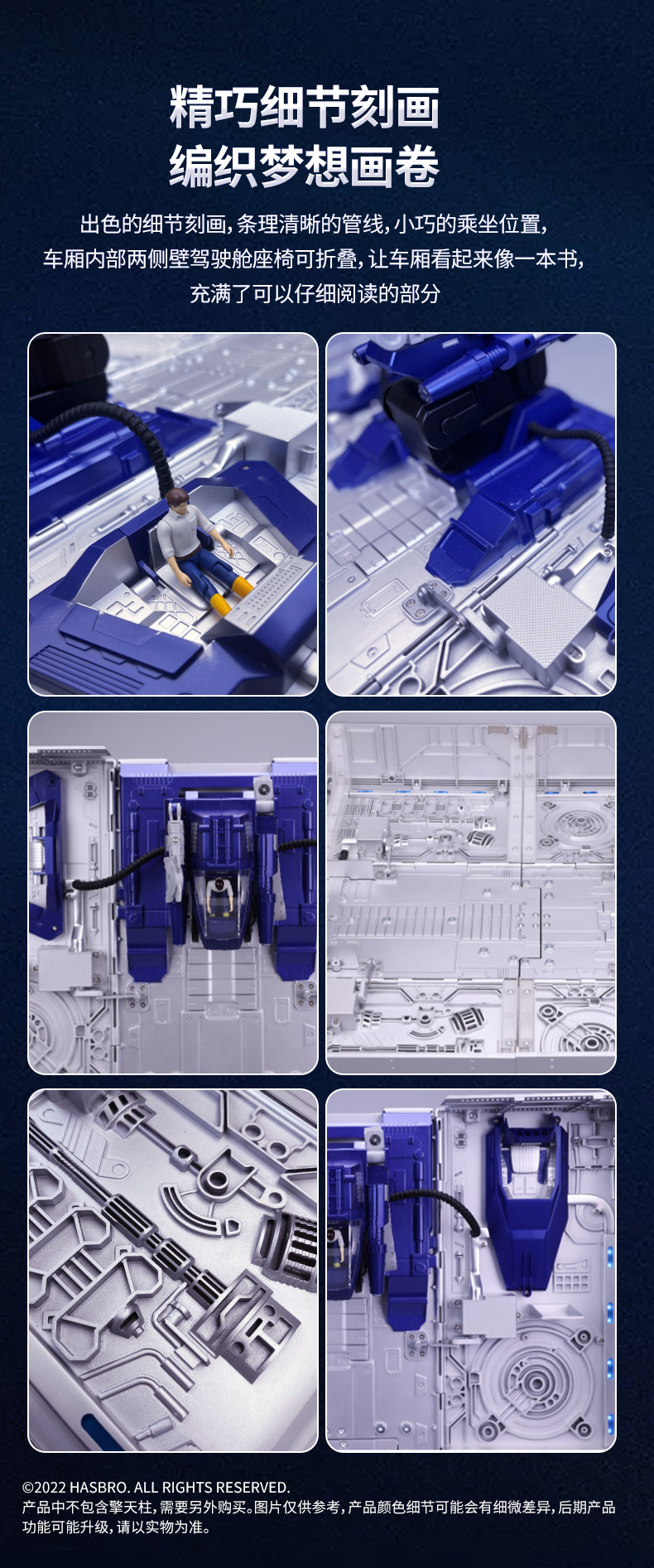 精巧细节刻画
编织梦想画卷

出色的细节刻画，条理清晰的管线，小巧的乘坐位置，
车厢内部两侧壁驾驶舱座椅可折叠，让车厢看起来像一本书，
充满了可以仔细阅读的部分

©2022 HASBRO. ALL RIGHTS RESERVED.
产品中不包含擎天柱，需要另外购买。图片仅供参考，产品颜色细节可能会有细微差异，后期产品功能可能升级，请以实物为准。