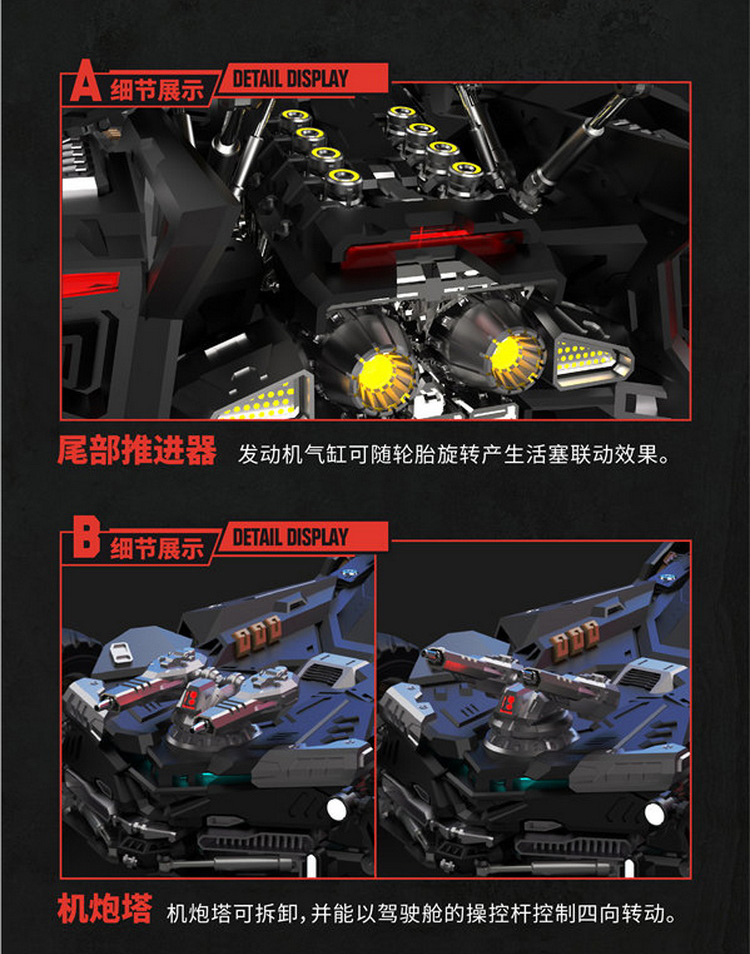 A 细节展示 DETAIL DISPLAY

尾部推进器 发动机气缸可随轮胎旋转产生活塞联动效果。

B 细节展示 DETAIL DISPLAY

机炮塔 机炮塔可拆卸，并能以驾驶舱的操控杆控制四向转动。