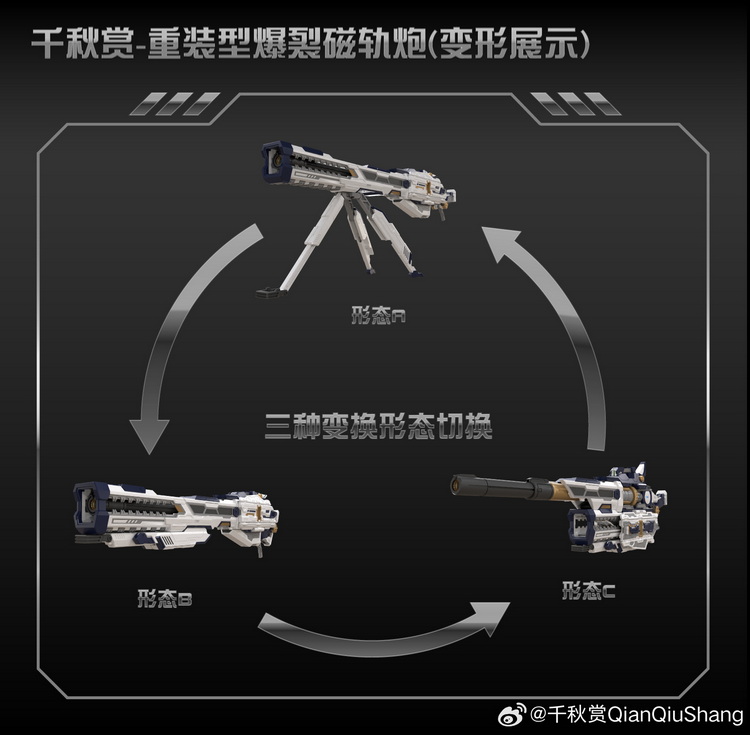 千秋赏-重装型爆裂磁轨炮(变形展示)

形态A

三种变换形态切换

形态B

形态C

@千秋赏QianQiuShang