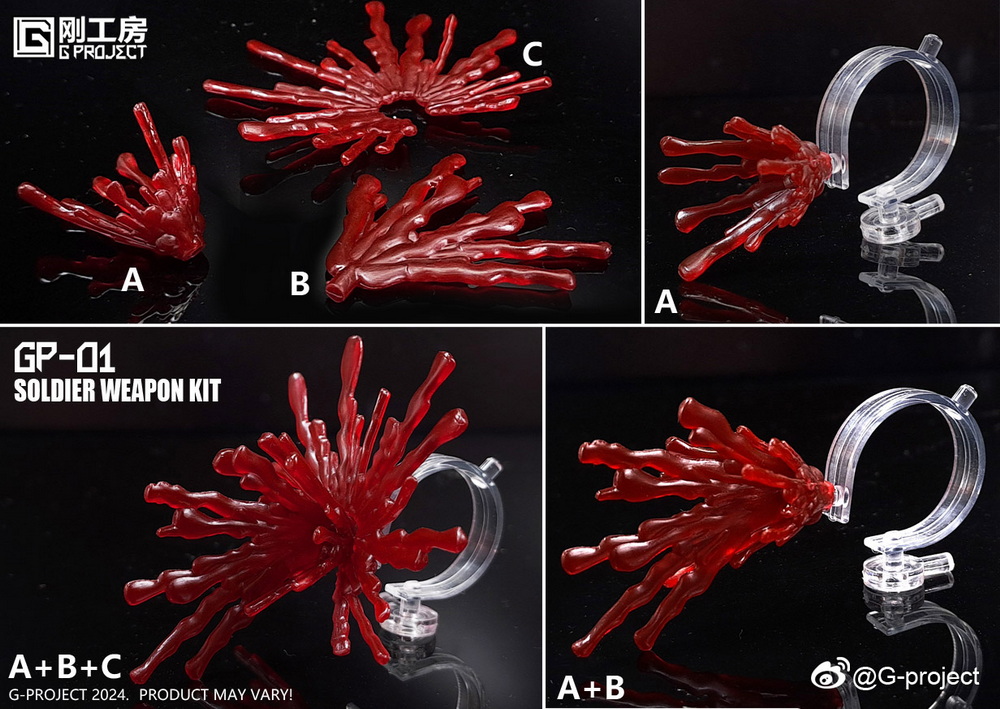 刚工房
G PROJECT

C

A

B

A

GP-01
SOLDIER WEAPON KIT

A+B+C
G-PROJECT 2024. PRODUCT MAY VARY!

A+B

@G-project