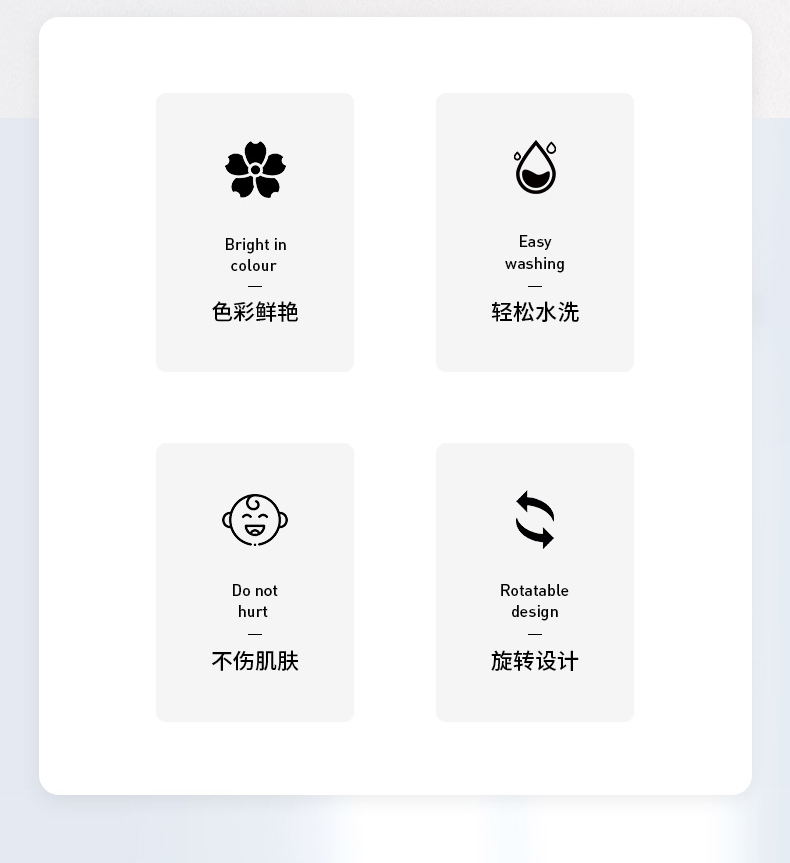 Bright in colour

—

色彩鲜艳

Easy washing

—

轻松水洗

Do not hurt

—

不伤肌肤

Rotatable design

—

旋转设计